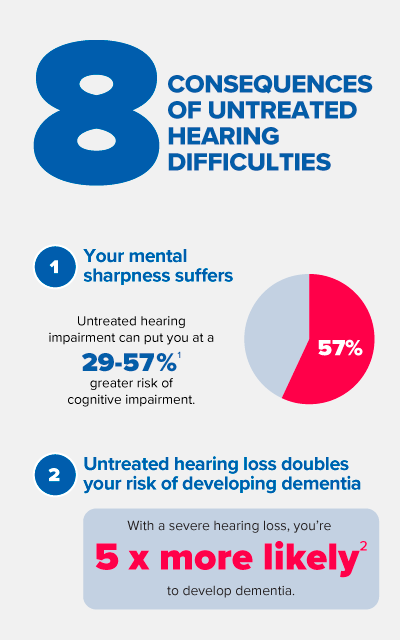 8 CONSEQUENCES OF UNTREATED HEARING DIFFICULTIES

1 Your mental sharpness suffers

Untreated hearing impairment can put you at a 29-57%$^1$ greater risk of cognitive impairment.

57%

2 Untreated hearing loss doubles your risk of developing dementia

With a severe hearing loss, you're 5 x more likely$^2$ to develop dementia.